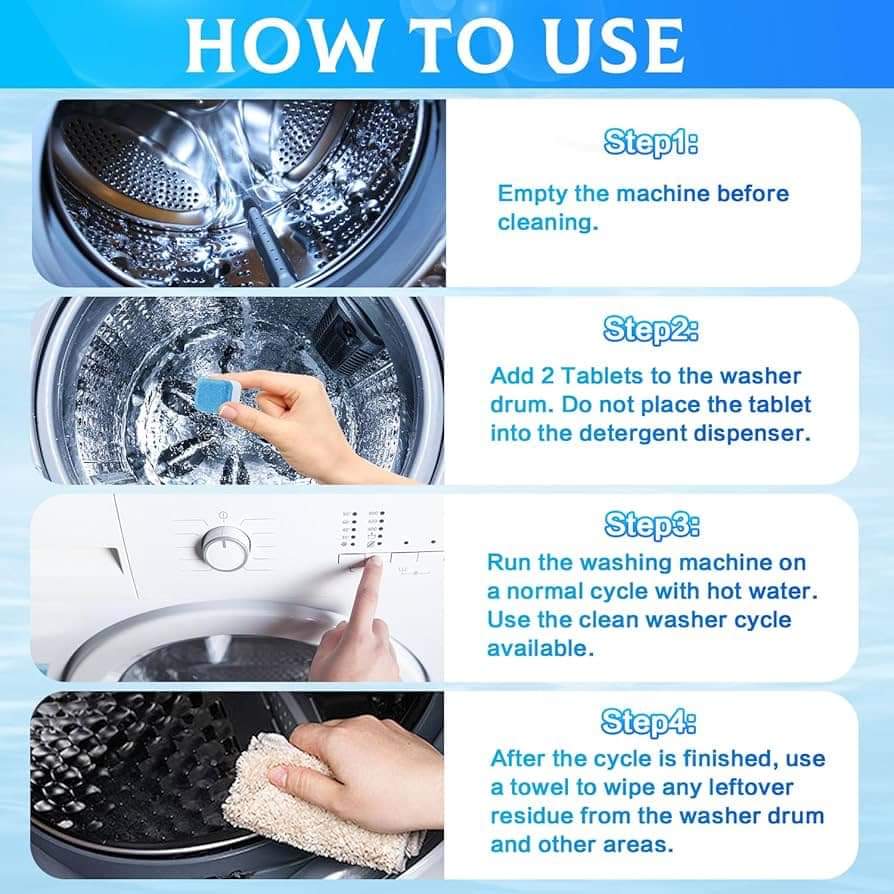 HOW TO USE

Step1:

Empty the machine before cleaning.

Step2:

Add 2 Tablets to the washer drum. Do not place the tablet into the detergent dispenser.

Step3:

Run the washing machine on a normal cycle with hot water. Use the clean washer cycle available.

Step4:

After the cycle is finished, use a towel to wipe any leftover residue from the washer drum and other areas.